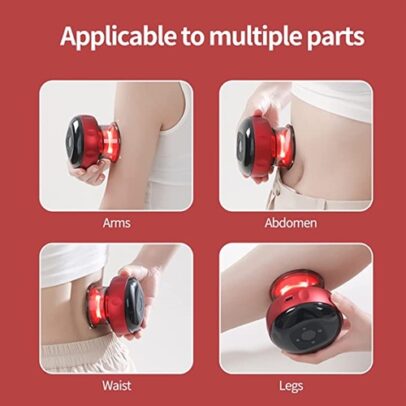 Applicable to multiple parts

Arms

Abdomen

Waist

Legs